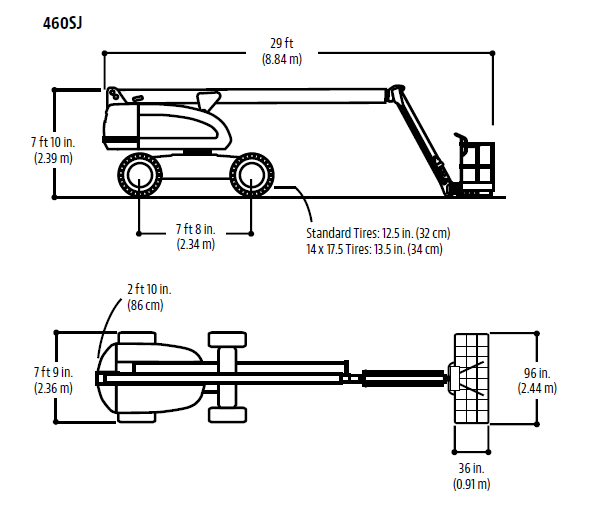 460SJ

29 ft
(8.84 m)

7 ft 10 in.
(2.39 m)

7 ft 8 in.
(2.34 m)

Standard Tires: 12.5 in. (32 cm)
14 x 17.5 Tires: 13.5 in. (34 cm)

2 ft 10 in.
(86 cm)

7 ft 9 in.
(2.36 m)

96 in.
(2.44 m)

36 in.
(0.91 m)