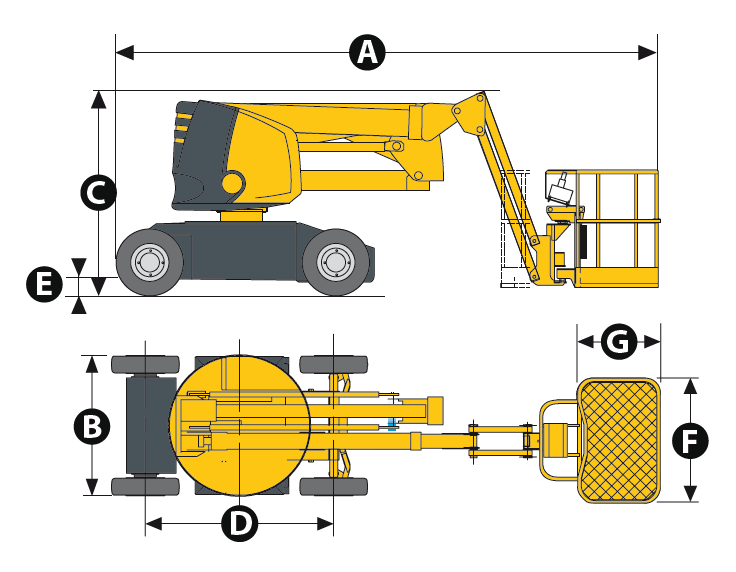 A
C
E
G
B
F
D